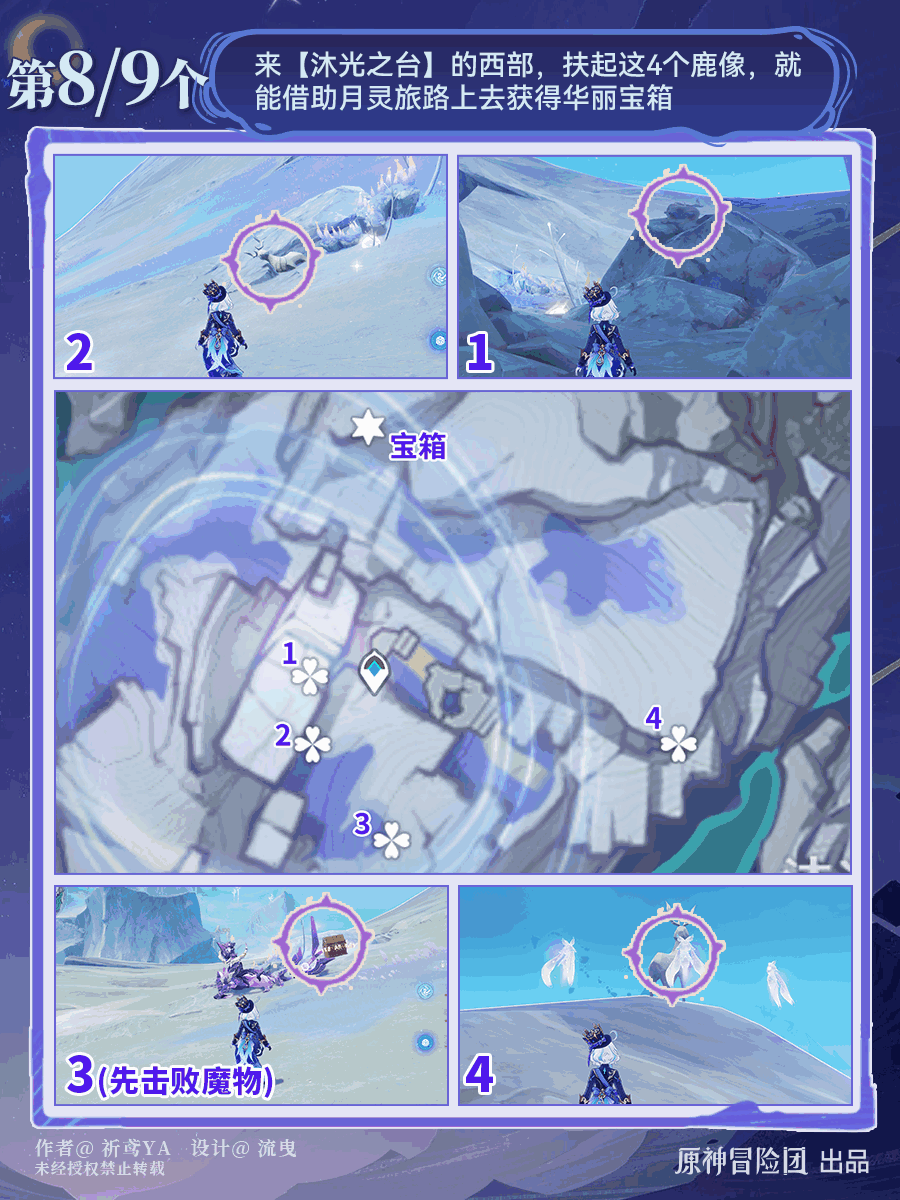 第8/9个

来【沐光之台】的西部，扶起这4个鹿像，就能借助月灵旅路上去获得华丽宝箱

2

1

宝箱

1

2

3

4

3(先击败魔物)

4

作者@ 祈鸢YA 设计@ 流曳
未经授权禁止转载

原神冒险团 出品